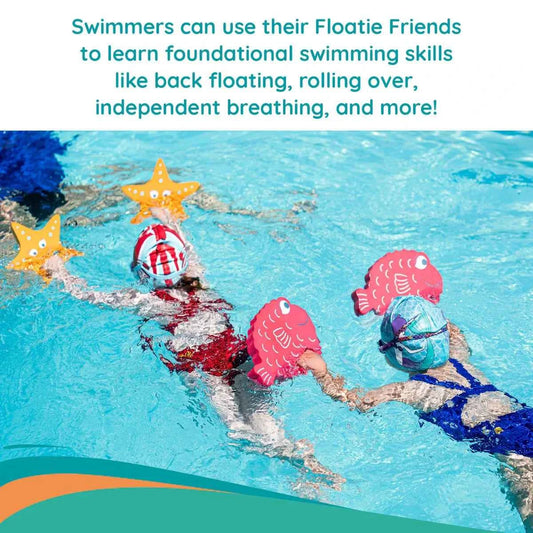 Swimmers can use their Floatie Friends to learn foundational swimming skills like back floating, rolling over, independent breathing, and more!